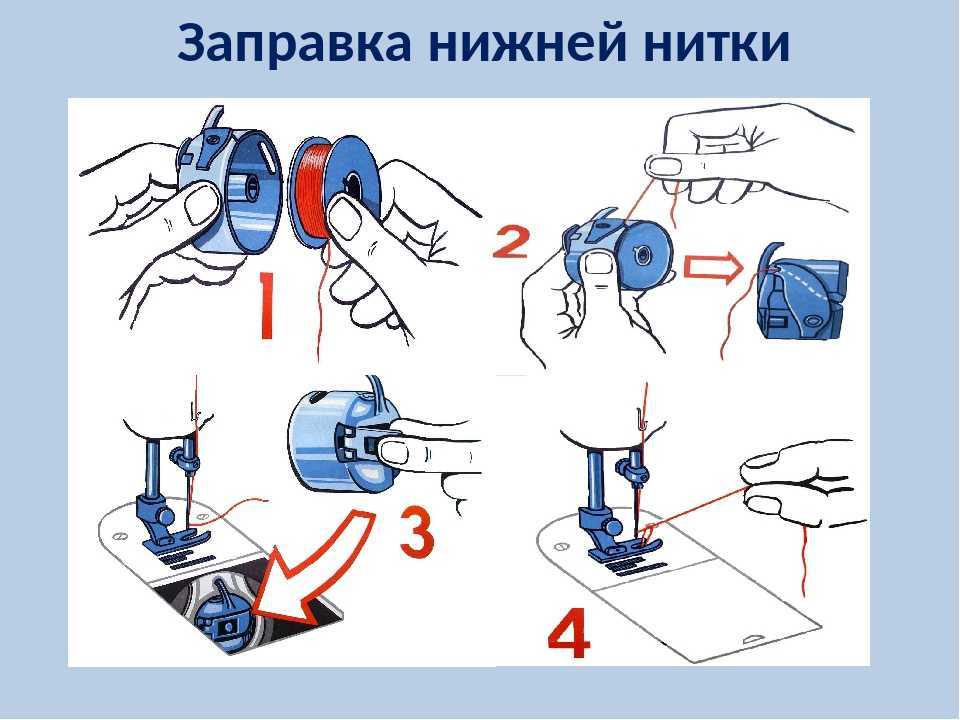 Заправка нижней нитки

1

2

3

4