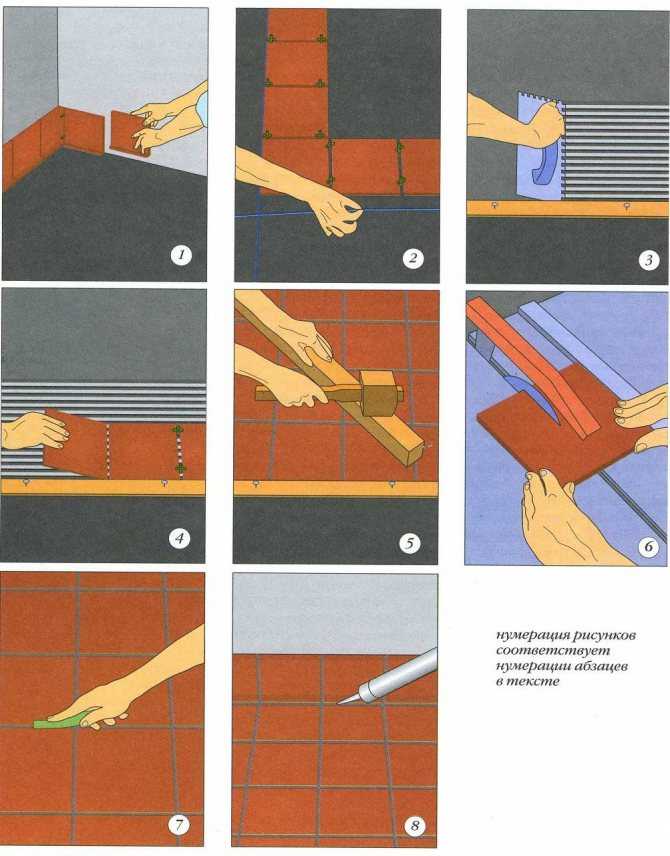 1

2

3

4

5

6

7

8

нумерация рисунков соответствует нумерации абзацев в тексте