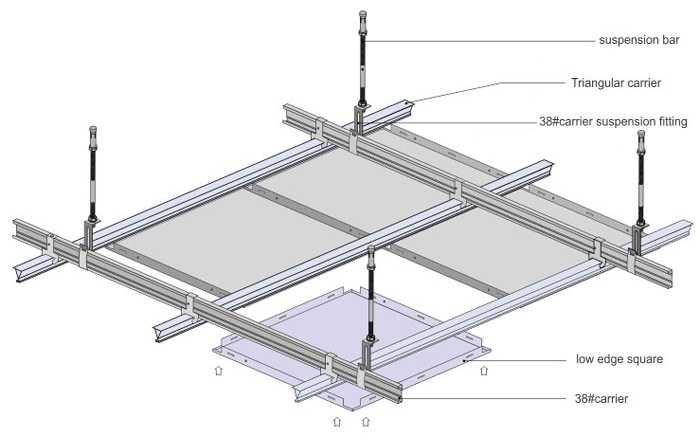 suspension bar

Triangular carrier

38#carrier suspension fitting

low edge square

38#carrier