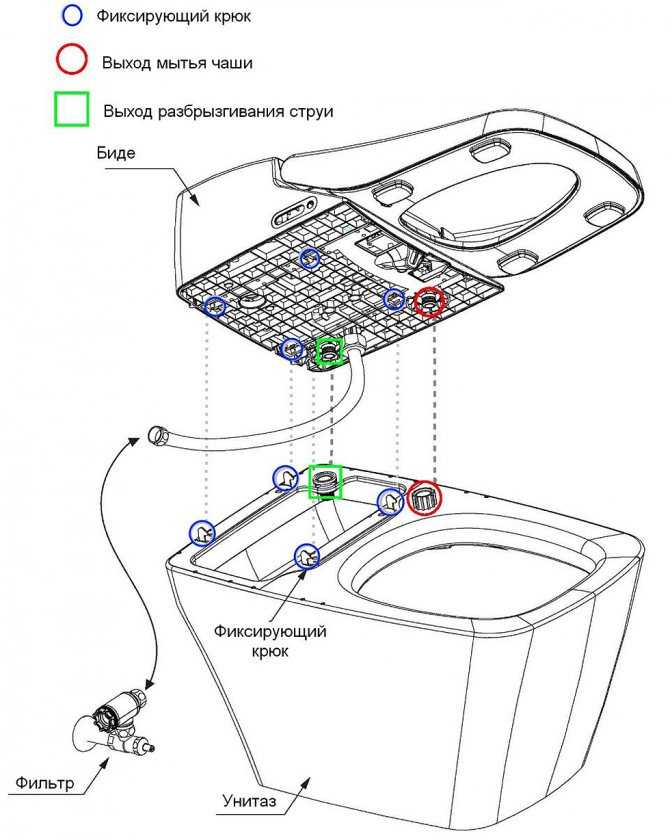 Фиксирующий крюк

Выход мытья чаши

Выход разбрызгивания струи

Биде

Фиксирующий крюк

Фильтр

Унитаз